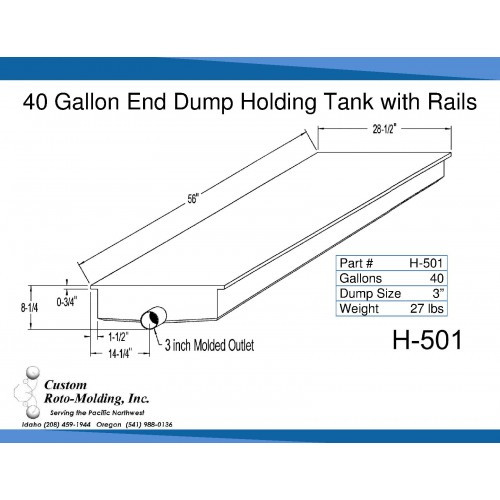 40 Gallon End Dump Holding Tank with Rails

28-1/2"

56"

8-1/4

0-3/4"

1-1/2"

14-1/4"

3 inch Molded Outlet

| Part # | H-501 |
|---|---|
| Gallons | 40 |
| Dump Size | 3" |
| Weight | 27 lbs |

H-501

Custom Roto-Molding, Inc.

Serving the Pacific Northwest

Idaho (208) 459-1944 Oregon (541) 988-0136