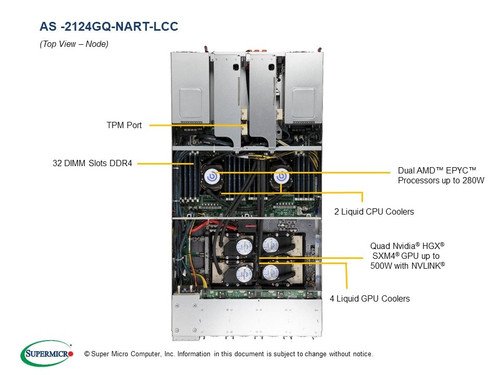 AS -2124GQ-NART-LCC

(Top View – Node)

TPM Port

32 DIMM Slots DDR4

Dual AMD™ EPYC™ Processors up to 280W

2 Liquid CPU Coolers

Quad Nvidia® HGX® SXM4® GPU up to 500W with NVLINK®

4 Liquid GPU Coolers

SUPERMICRO

© Super Micro Computer, Inc. Information in this document is subject to change without notice.