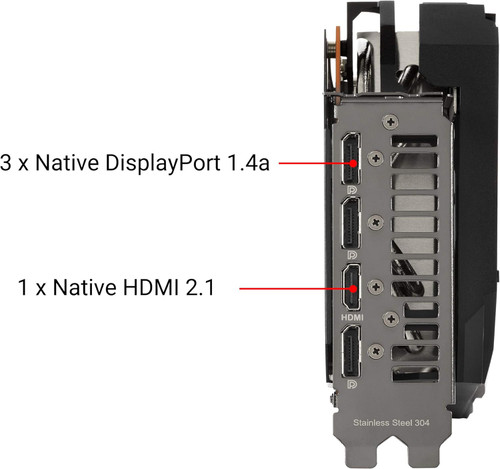 3 x Native DisplayPort 1.4a

1 x Native HDMI 2.1

HDMI

Stainless Steel 304