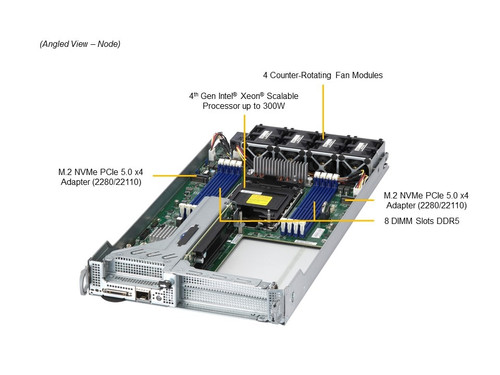 (Angled View – Node)

4 Counter-Rotating Fan Modules

4$^{th}$ Gen Intel® Xeon® Scalable Processor up to 300W

M.2 NVMe PCIe 5.0 x4 Adapter (2280/22110)

M.2 NVMe PCIe 5.0 x4 Adapter (2280/22110)

8 DIMM Slots DDR5