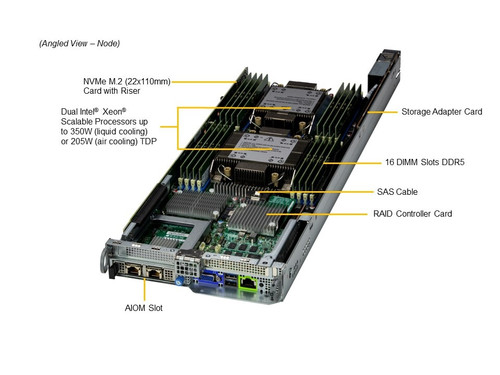 (Angled View – Node)

NVMe M.2 (22x110mm) Card with Riser

Dual Intel® Xeon® Scalable Processors up to 350W (liquid cooling) or 205W (air cooling) TDP

Storage Adapter Card

16 DIMM Slots DDR5

SAS Cable

RAID Controller Card

AIOM Slot