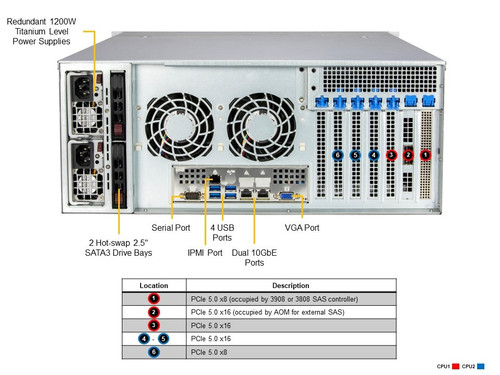 Redundant 1200W Titanium Level Power Supplies

6 5 4 3 2 1

Serial Port

4 USB Ports

VGA Port

2 Hot-swap 2.5" SATA3 Drive Bays

IPMI Port

Dual 10GbE Ports

| Location | Description |
|---|---|
| 1 | PCIe 5.0 x8 (occupied by 3908 or 3808 SAS controller) |
| 2 | PCIe 5.0 x16 (occupied by AOM for external SAS) |
| 3 | PCIe 5.0 x16 |
| 4 - 5 | PCIe 5.0 x16 |
| 6 | PCIe 5.0 x8 |

CPU1 CPU2