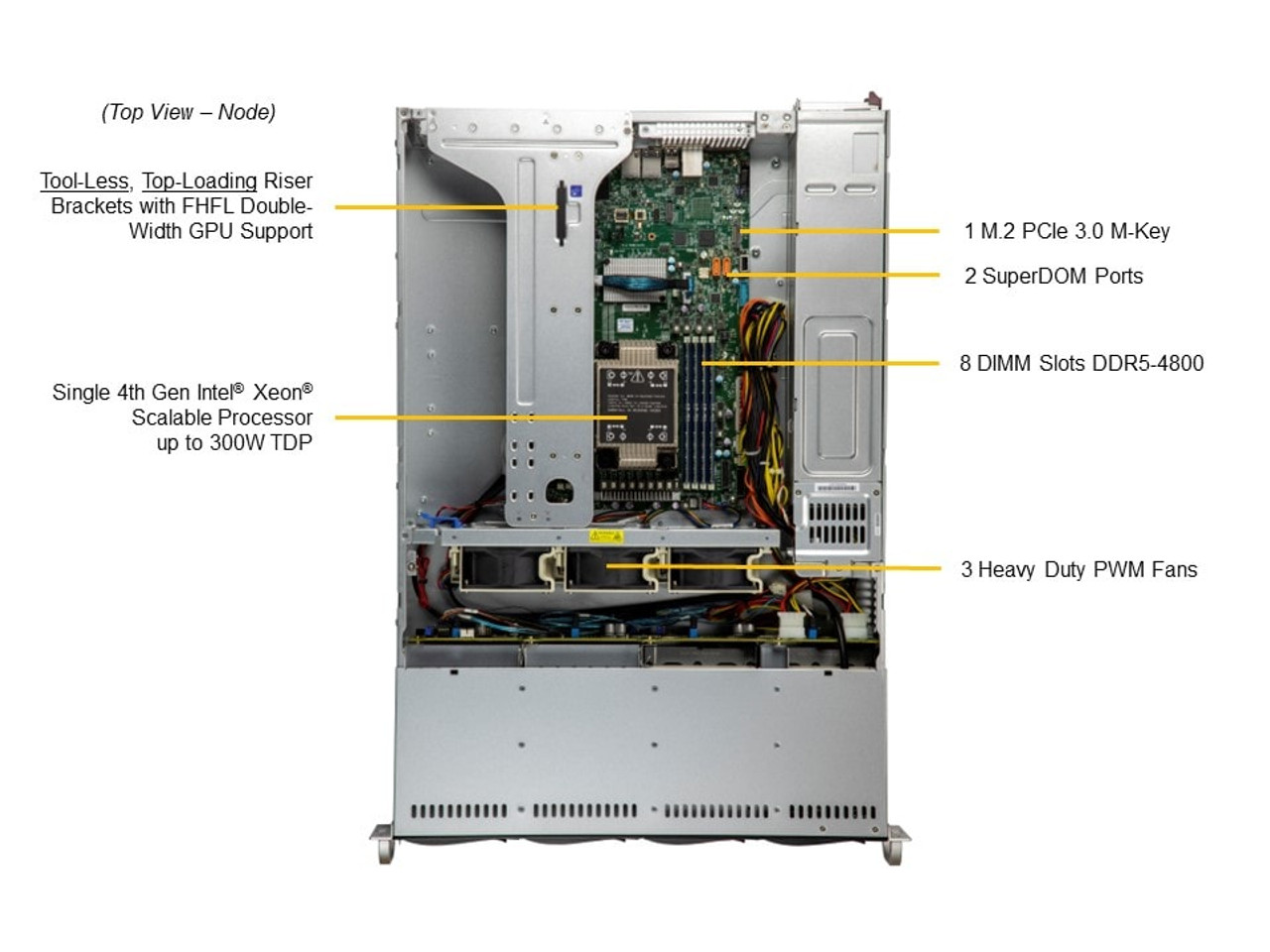 (Top View – Node)

Tool-Less, Top-Loading Riser Brackets with FHFL Double-Width GPU Support

Single 4th Gen Intel® Xeon® Scalable Processor up to 300W TDP

1 M.2 PCIe 3.0 M-Key

2 SuperDOM Ports

8 DIMM Slots DDR5-4800

3 Heavy Duty PWM Fans