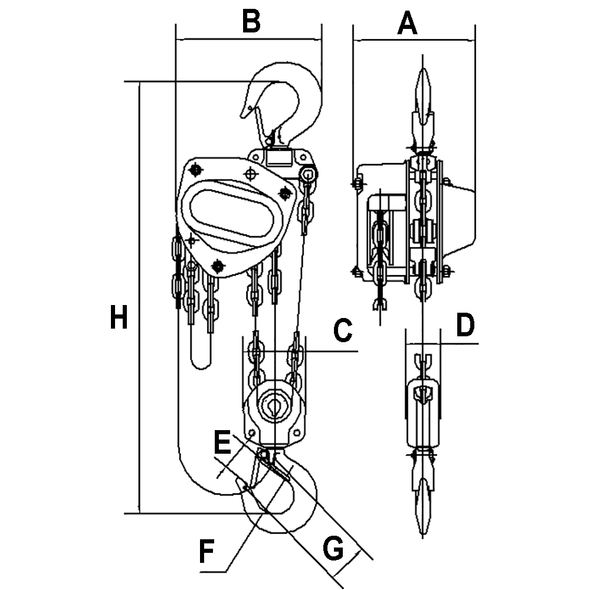 B
A
H
C
D
E
F
G