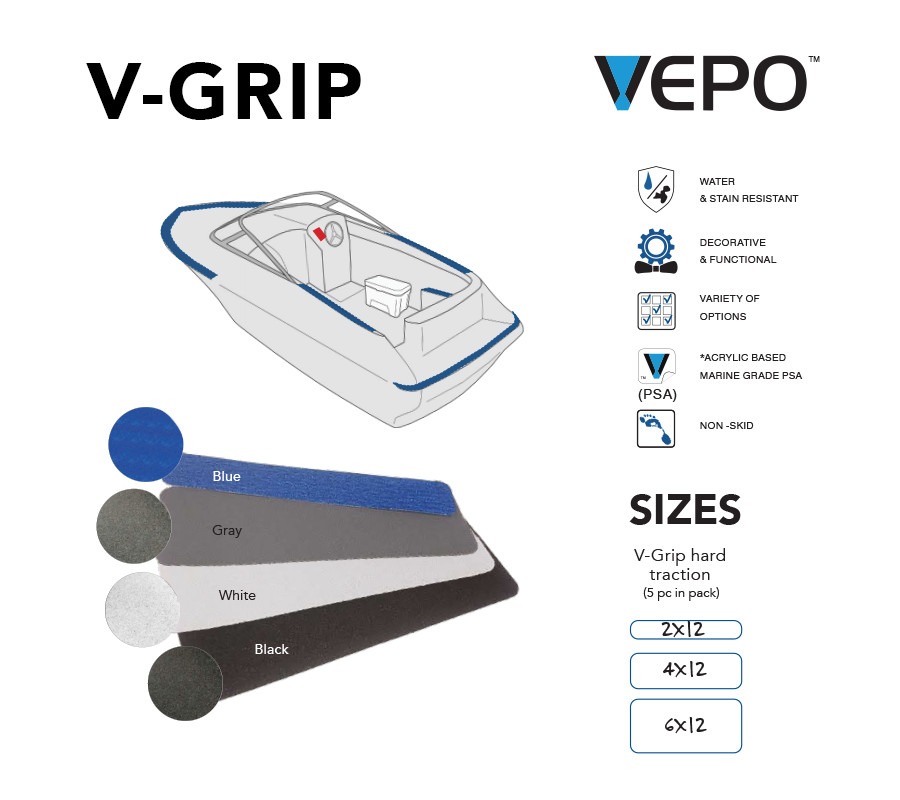 V-GRIP

VEPO™

WATER
& STAIN RESISTANT

DECORATIVE
& FUNCTIONAL

VARIETY OF
OPTIONS

(PSA)

*ACRYLIC BASED
MARINE GRADE PSA

NON -SKID

Blue

Gray

White

Black

SIZES

V-Grip hard traction
(5 pc in pack)

2x12

4x12

6x12