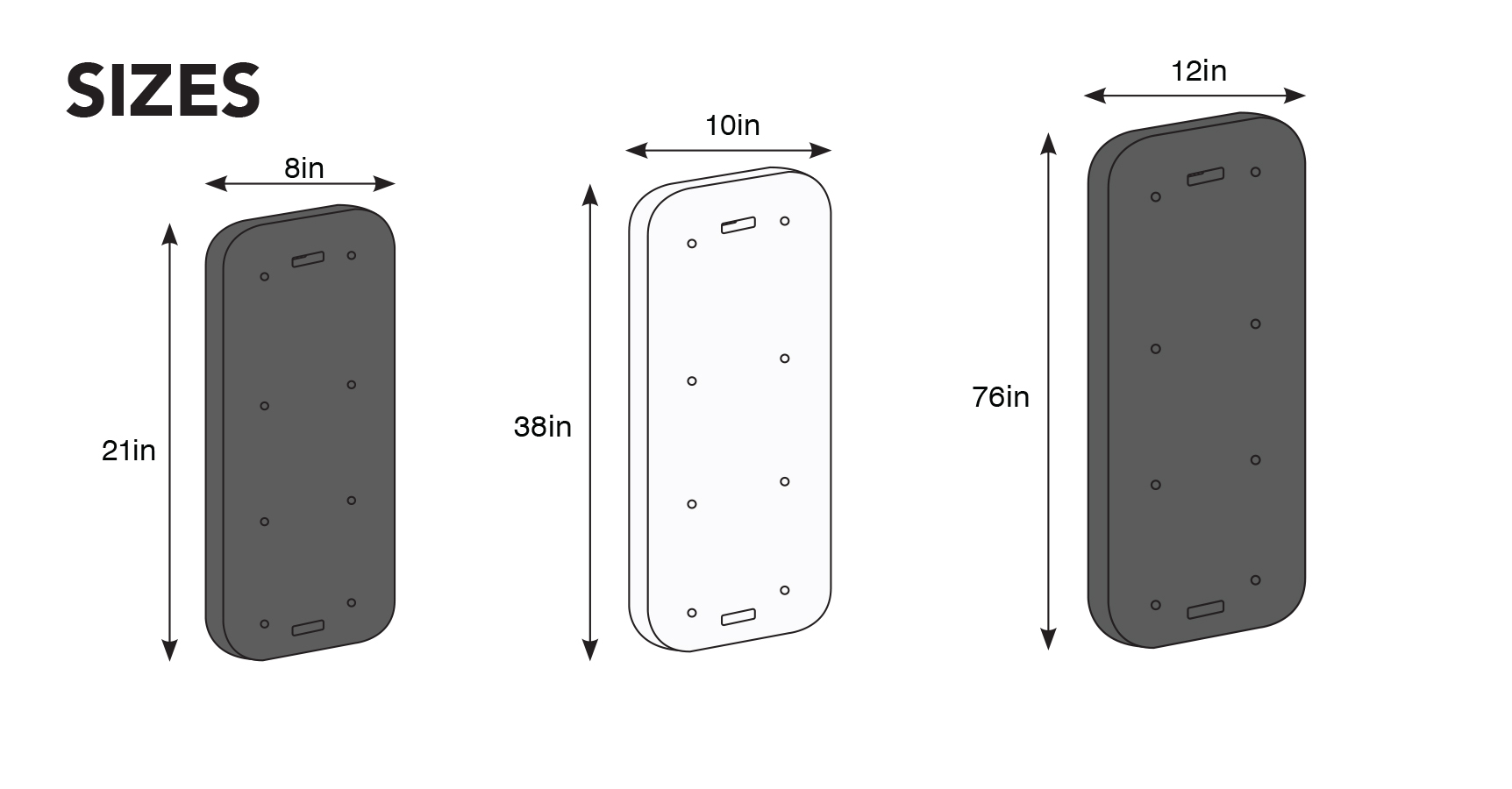 SIZES

8in

21in

10in

38in

12in

76in