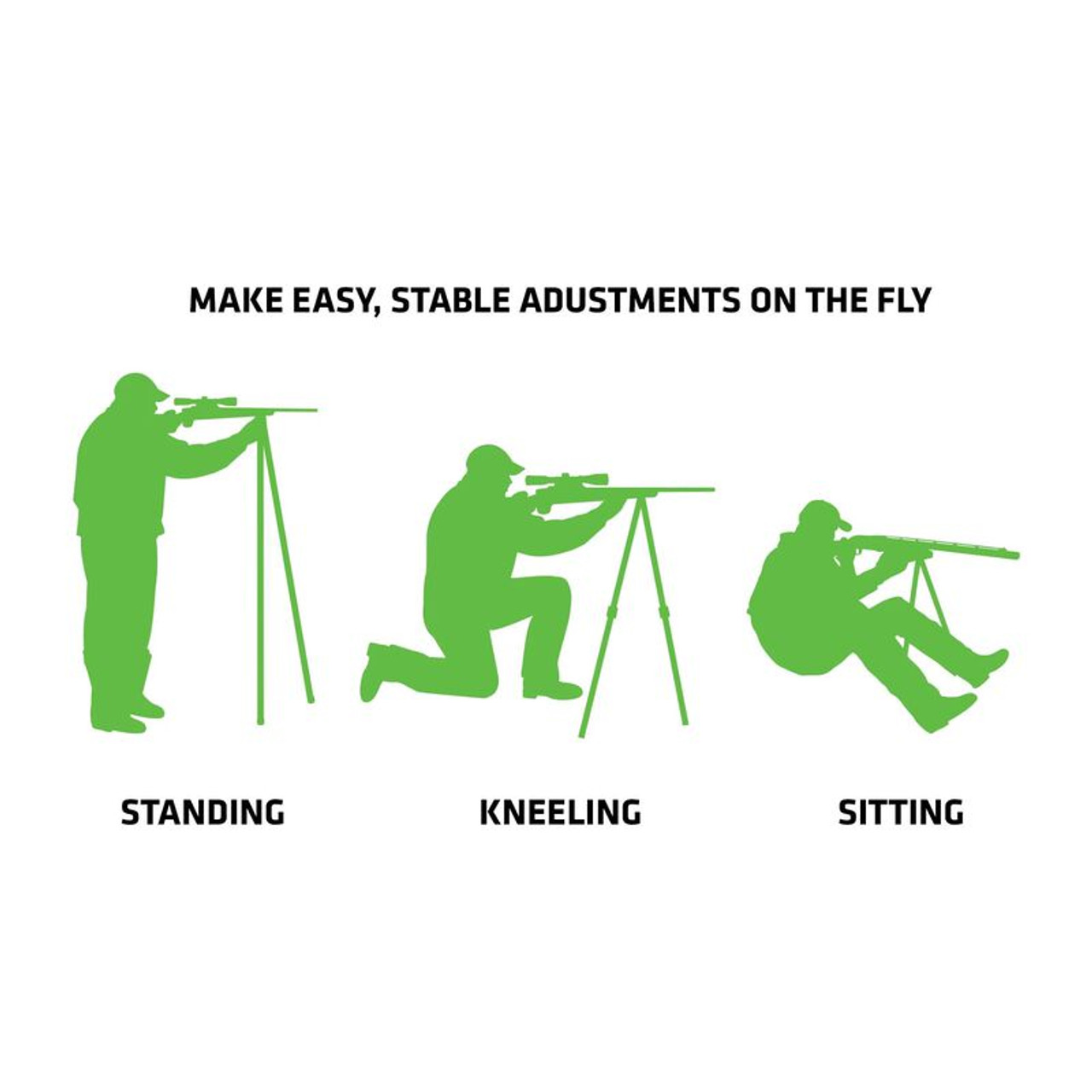 MAKE EASY, STABLE ADUSTMENTS ON THE FLY

STANDING

KNEELING

SITTING