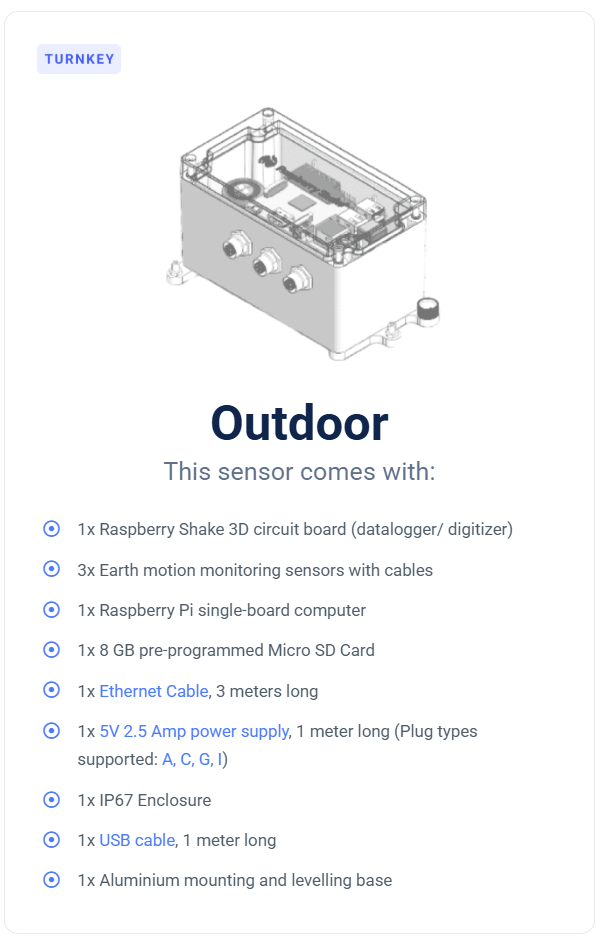 TURNKEY

Outdoor

This sensor comes with:

1x Raspberry Shake 3D circuit board (datalogger/ digitizer)

3x Earth motion monitoring sensors with cables

1x Raspberry Pi single-board computer

1x 8 GB pre-programmed Micro SD Card

1x Ethernet Cable, 3 meters long

1x 5V 2.5 Amp power supply, 1 meter long (Plug types supported: A, C, G, I)

1x IP67 Enclosure

1x USB cable, 1 meter long

1x Aluminium mounting and levelling base