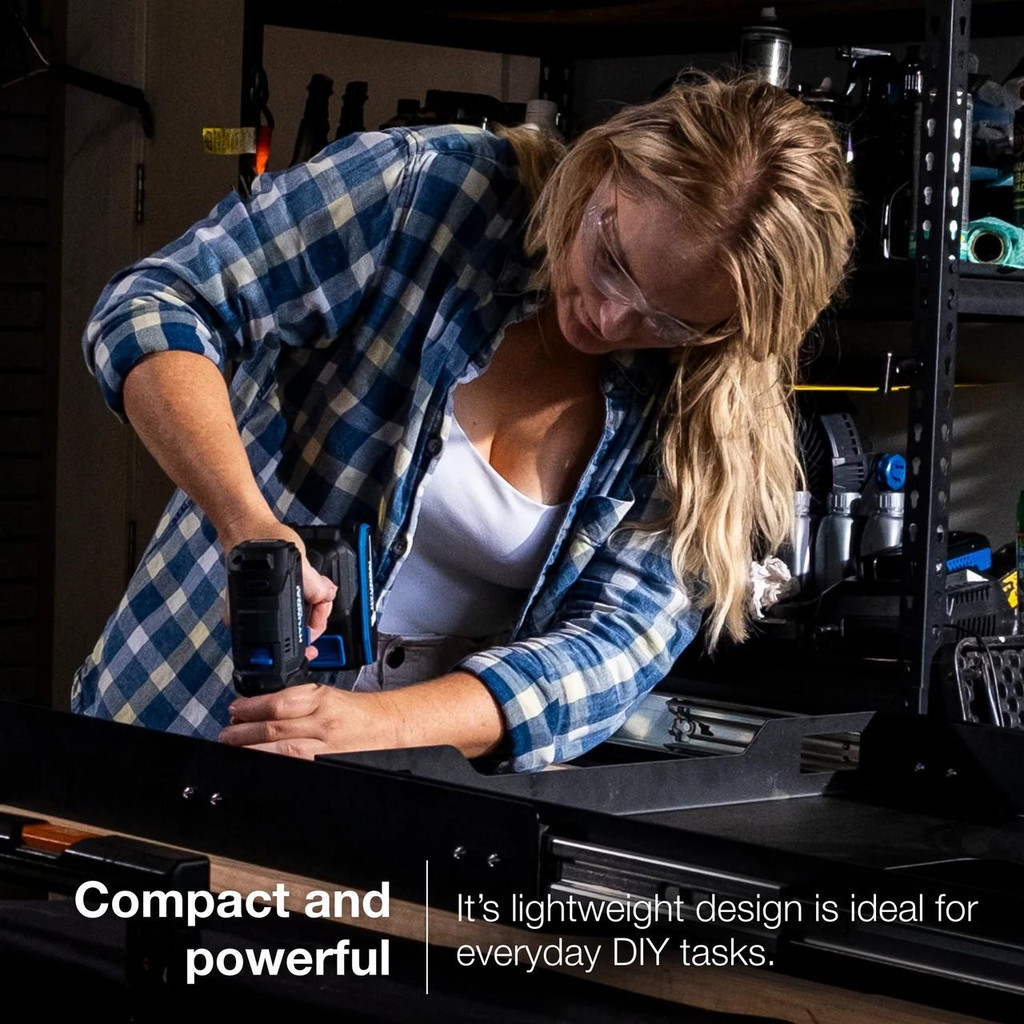 Compact and powerful

It's lightweight design is ideal for everyday DIY tasks.