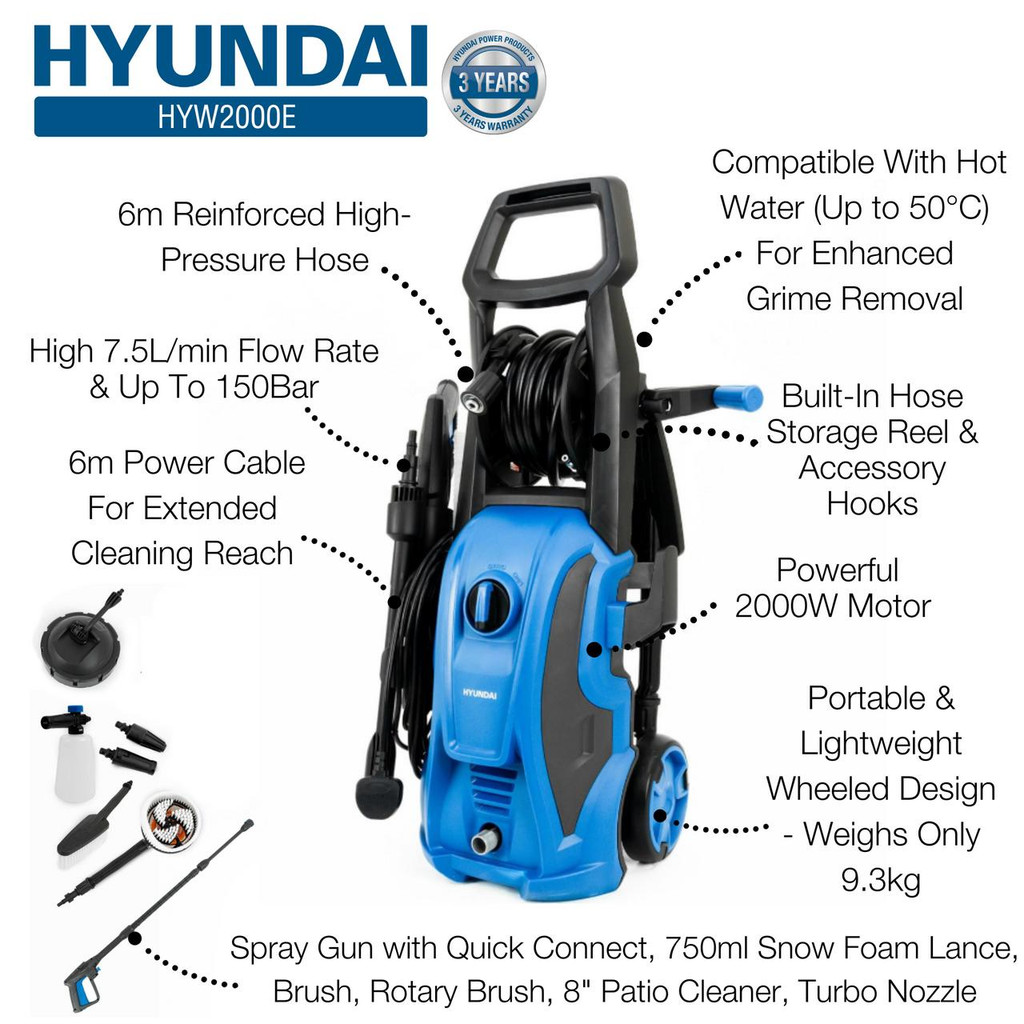 HYUNDAI
HYW2000E

HYUNDAI POWER PRODUCTS
3 YEARS
3 YEARS WARRANTY

6m Reinforced High-Pressure Hose

High 7.5L/min Flow Rate & Up To 150Bar

6m Power Cable For Extended Cleaning Reach

Compatible With Hot Water (Up to 50°C) For Enhanced Grime Removal

Built-In Hose Storage Reel & Accessory Hooks

Powerful 2000W Motor

Portable & Lightweight Wheeled Design - Weighs Only 9.3kg

HYUNDAI

Spray Gun with Quick Connect, 750ml Snow Foam Lance, Brush, Rotary Brush, 8" Patio Cleaner, Turbo Nozzle