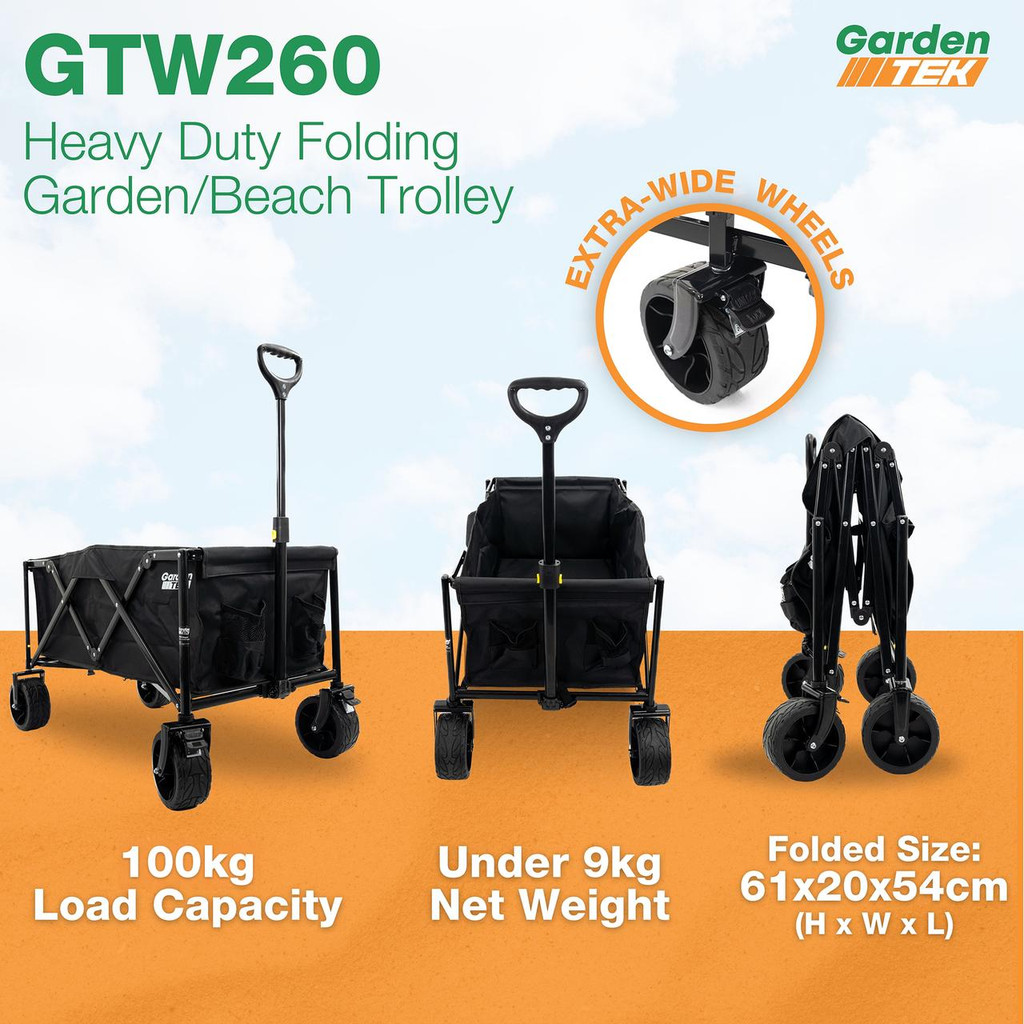 GTW260
Heavy Duty Folding Garden/Beach Trolley

Garden TEK

EXTRA-WIDE WHEELS

Garden TEK

100kg Load Capacity

Under 9kg Net Weight

Folded Size: 61x20x54cm (H x W x L)