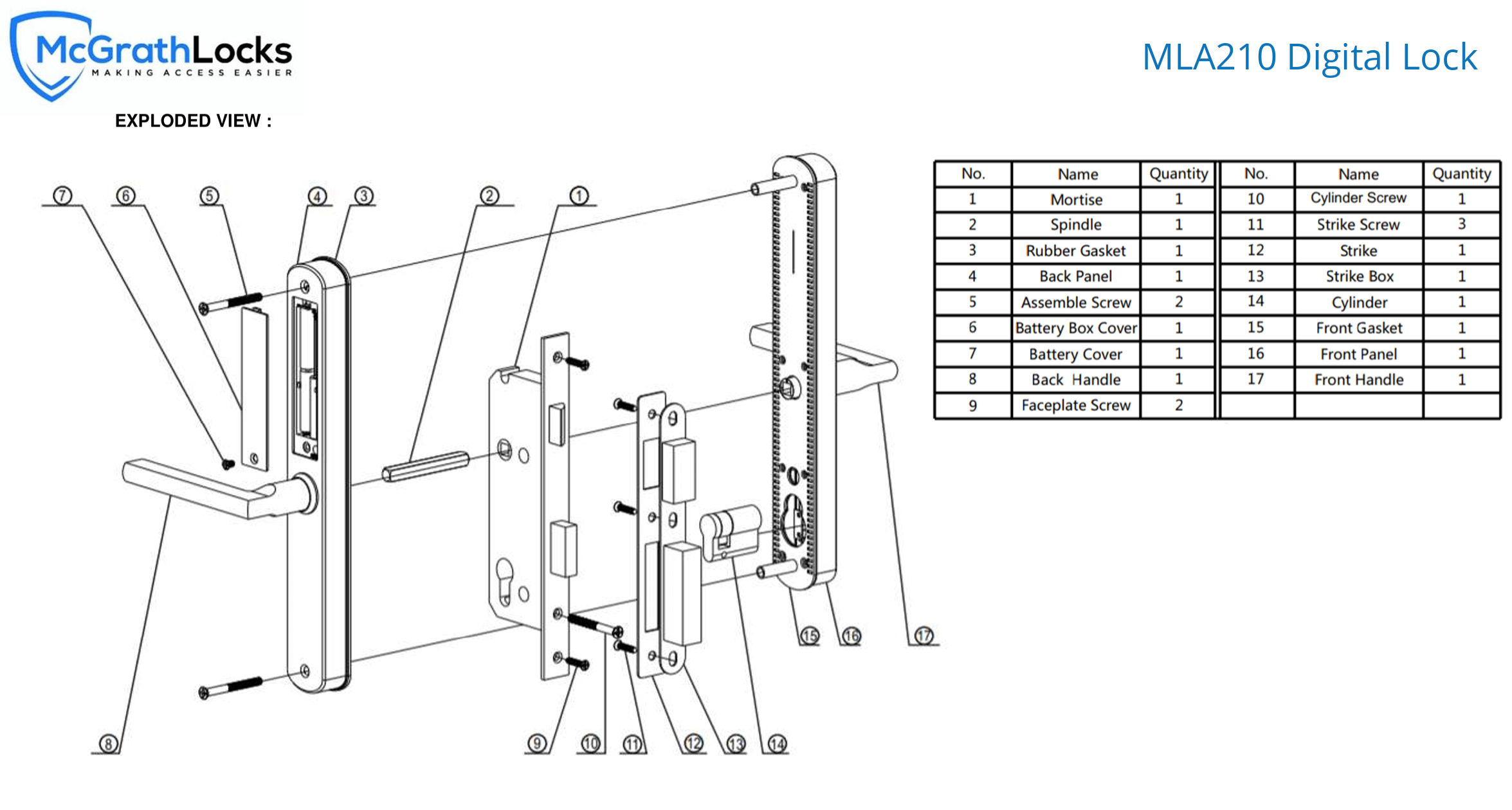 McGrathLocks
MAKING ACCESS EASIER

MLA210 Digital Lock

EXPLODED VIEW :

⑦ ⑥ ⑤ ④ ③ ② ①

⑧

⑨ ⑩ ⑪ ⑫ ⑬ ⑭ ⑮ ⑯ ⑰

| No. | Name | Quantity | No. | Name | Quantity |
|---|---|---|---|---|---|
| 1 | Mortise | 1 | 10 | Cylinder Screw | 1 |
| 2 | Spindle | 1 | 11 | Strike Screw | 3 |
| 3 | Rubber Gasket | 1 | 12 | Strike | 1 |
| 4 | Back Panel | 1 | 13 | Strike Box | 1 |
| 5 | Assemble Screw | 2 | 14 | Cylinder | 1 |
| 6 | Battery Box Cover | 1 | 15 | Front Gasket | 1 |
| 7 | Battery Cover | 1 | 16 | Front Panel | 1 |
| 8 | Back Handle | 1 | 17 | Front Handle | 1 |
| 9 | Faceplate Screw | 2 | | | |