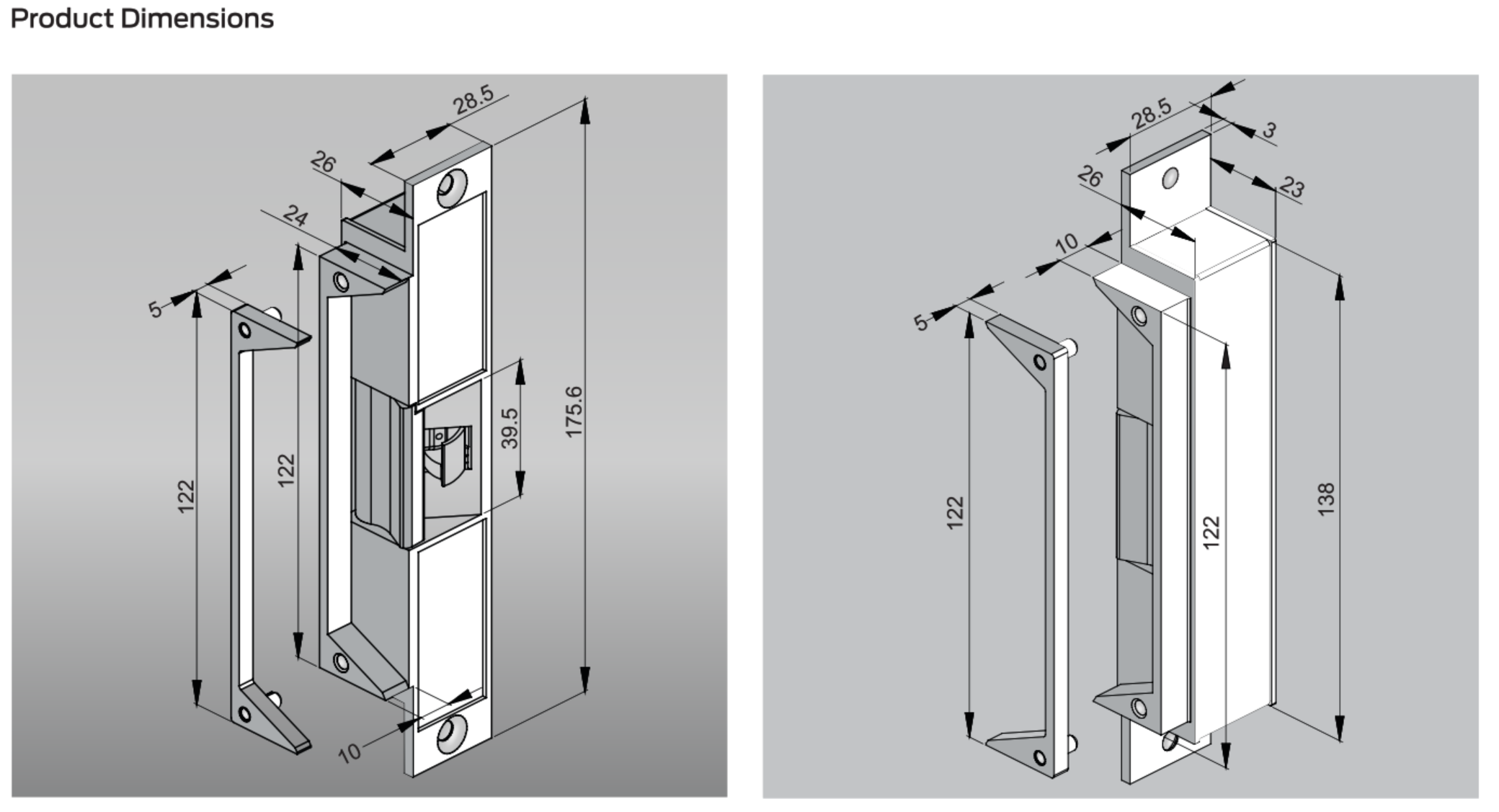 Product Dimensions

28.5
26
24
5
122
122
39.5
175.6
10

28.5
3
26
23
10
5
122
122
138