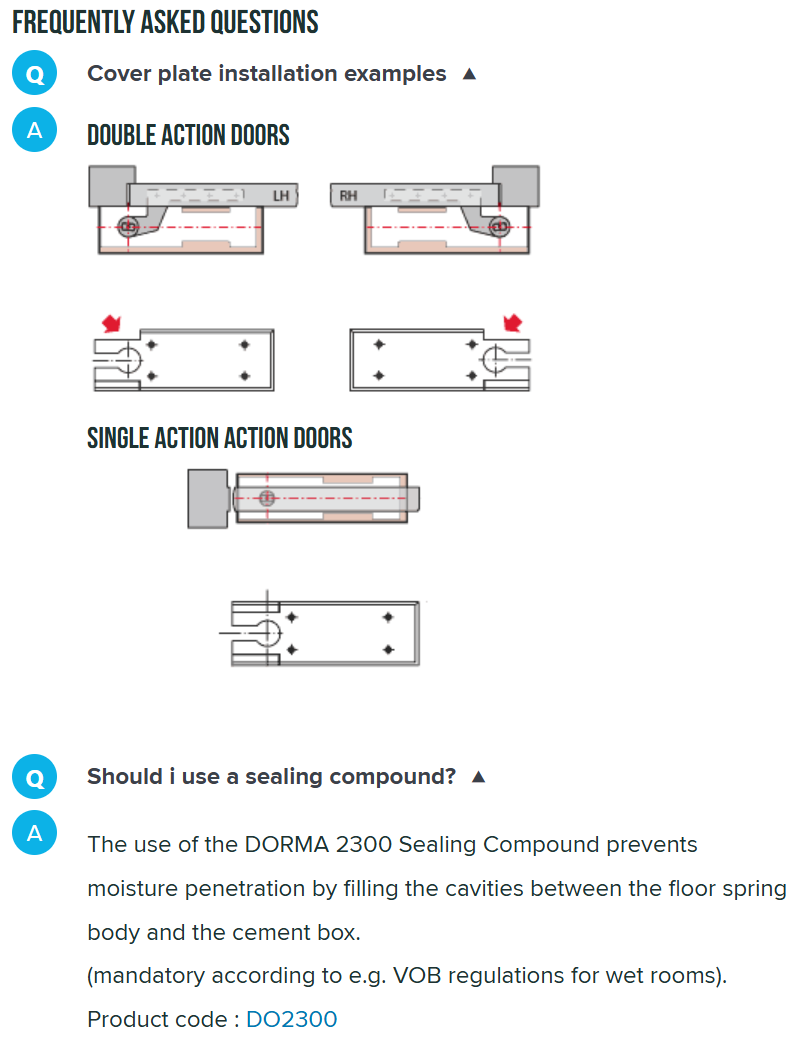 FREQUENTLY ASKED QUESTIONS

Q Cover plate installation examples ▲

A DOUBLE ACTION DOORS

LH

RH

SINGLE ACTION ACTION DOORS

Q Should i use a sealing compound? ▲

A The use of the DORMA 2300 Sealing Compound prevents moisture penetration by filling the cavities between the floor spring body and the cement box.
(mandatory according to e.g. VOB regulations for wet rooms).
Product code : DO2300