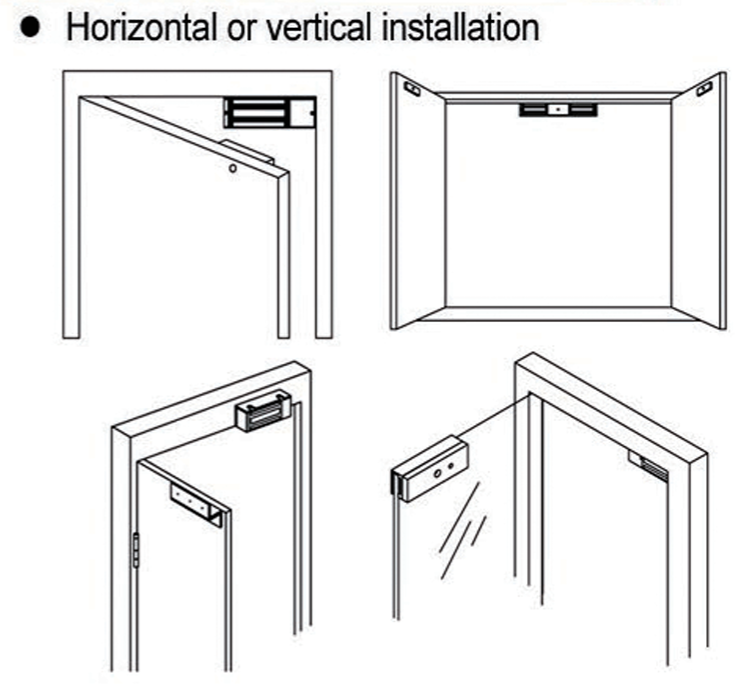 ● Horizontal or vertical installation