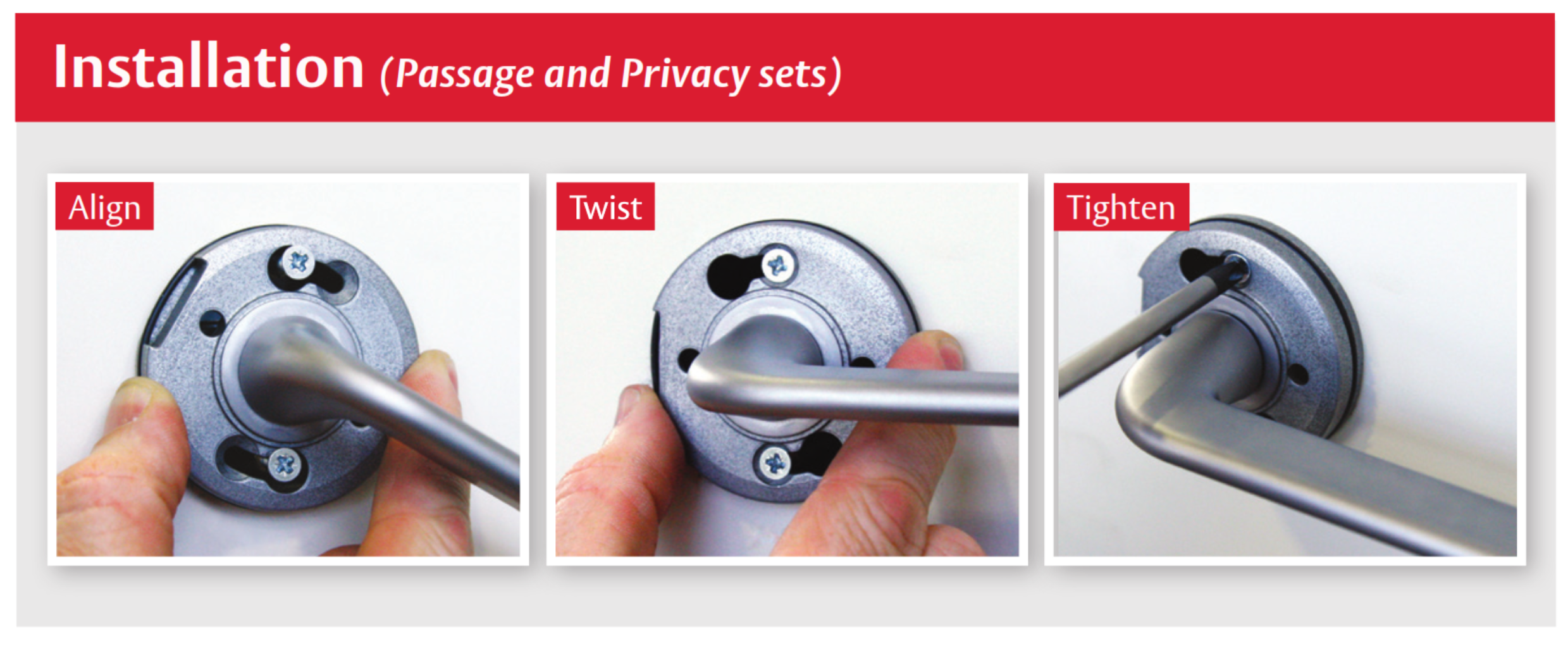 Installation (Passage and Privacy sets)

Align

Twist

Tighten