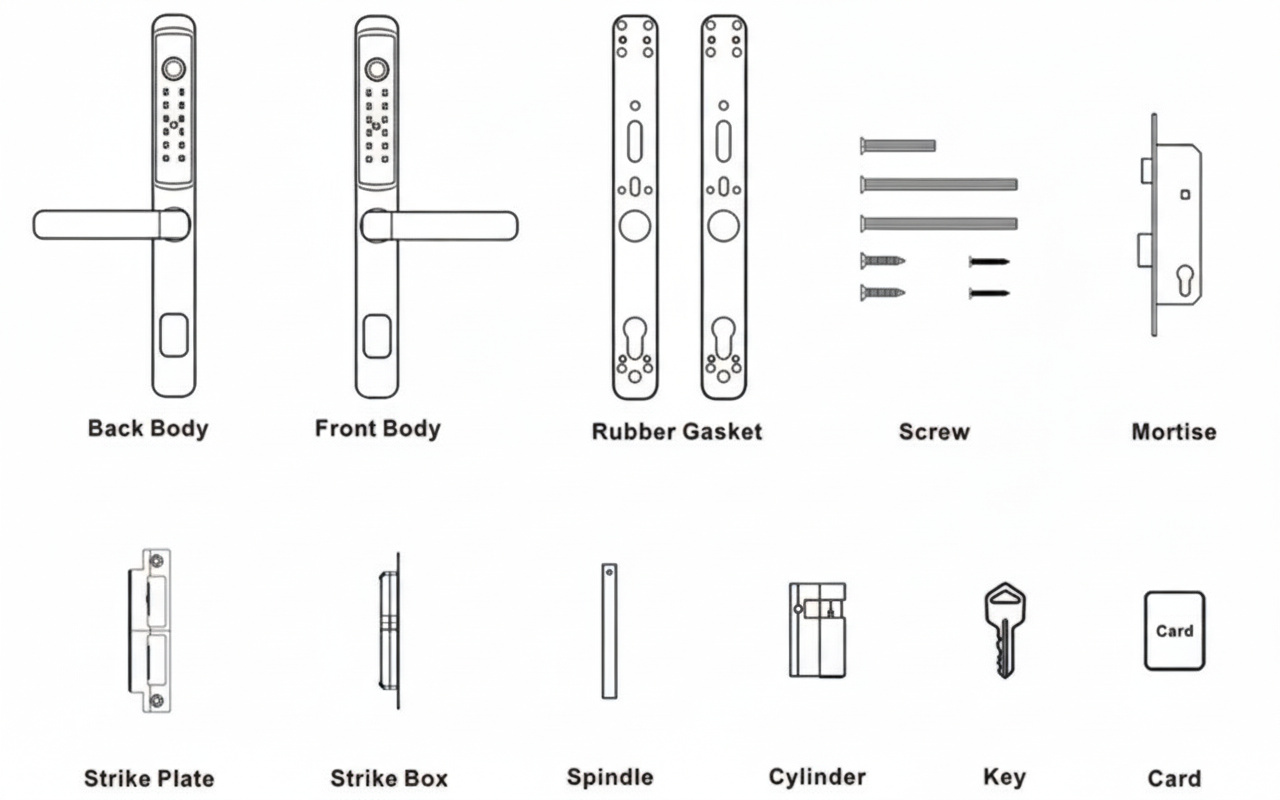 Back Body
Front Body
Rubber Gasket
Screw
Mortise

Card

Strike Plate
Strike Box
Spindle
Cylinder
Key
Card