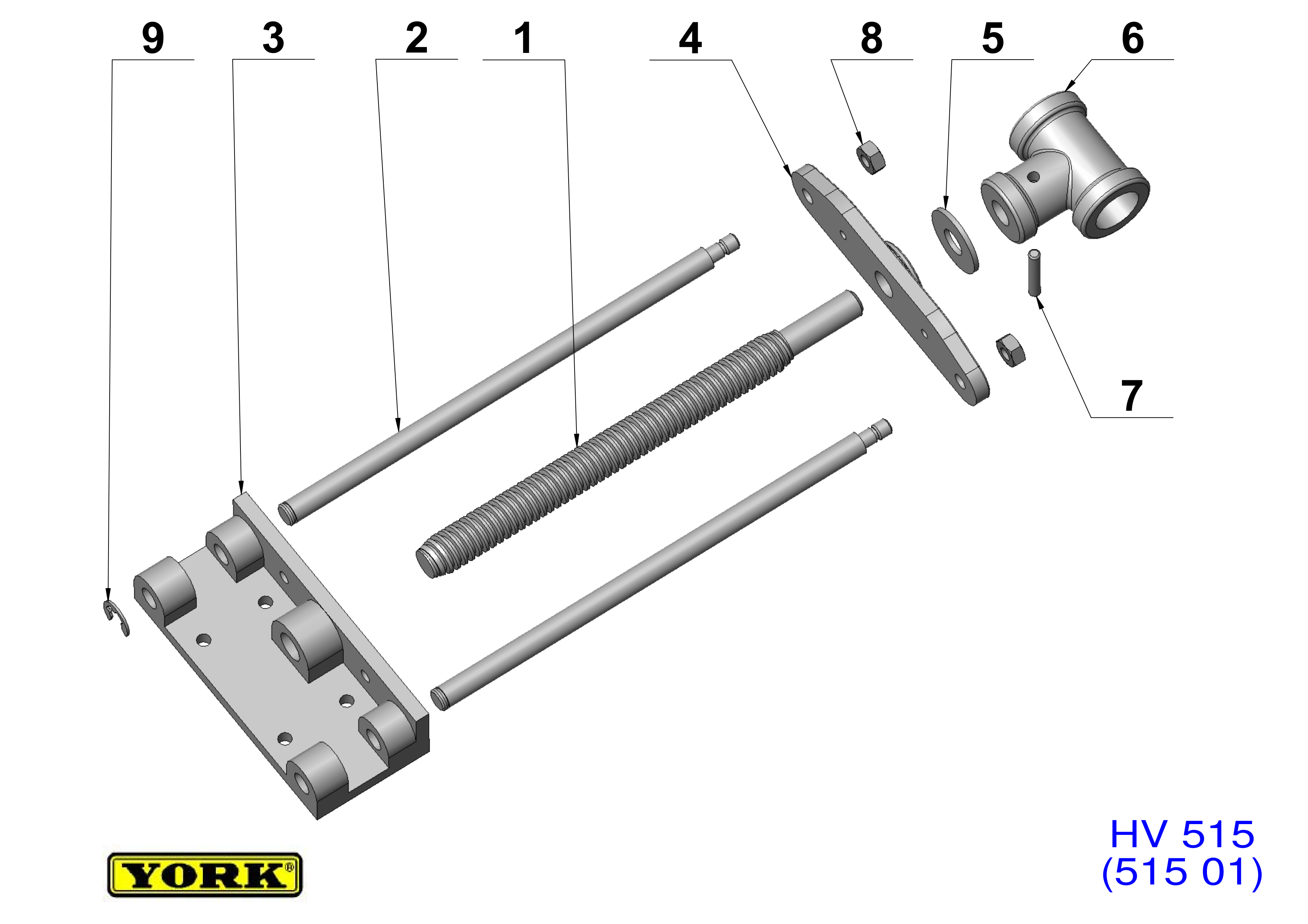 9 3 2 1 4 8 5 6

7

YORK®

HV 515
(515 01)