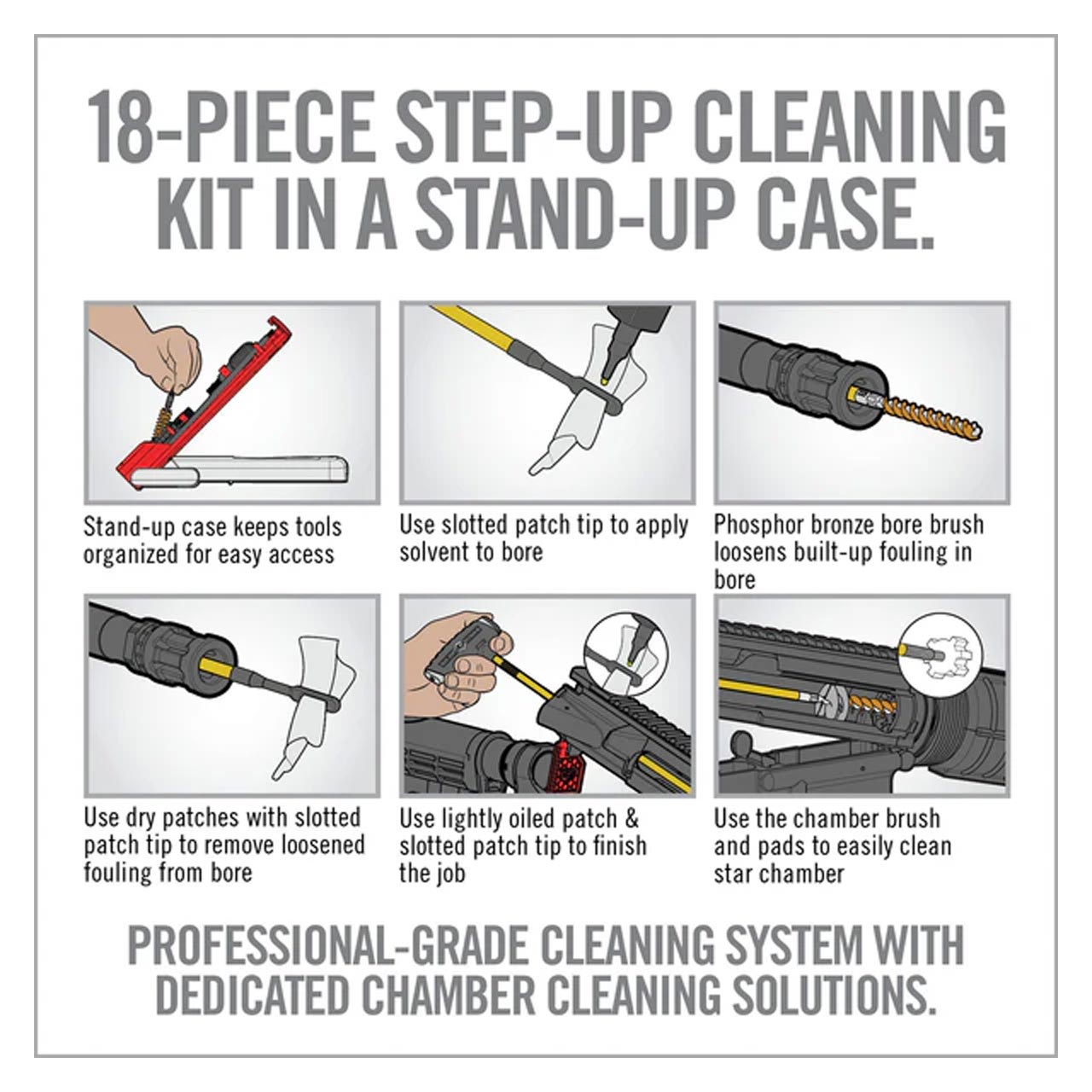 18-PIECE STEP-UP CLEANING KIT IN A STAND-UP CASE.

Stand-up case keeps tools organized for easy access

Use slotted patch tip to apply solvent to bore

Phosphor bronze bore brush loosens built-up fouling in bore

Use dry patches with slotted patch tip to remove loosened fouling from bore

Use lightly oiled patch & slotted patch tip to finish the job

Use the chamber brush and pads to easily clean star chamber

PROFESSIONAL-GRADE CLEANING SYSTEM WITH DEDICATED CHAMBER CLEANING SOLUTIONS.