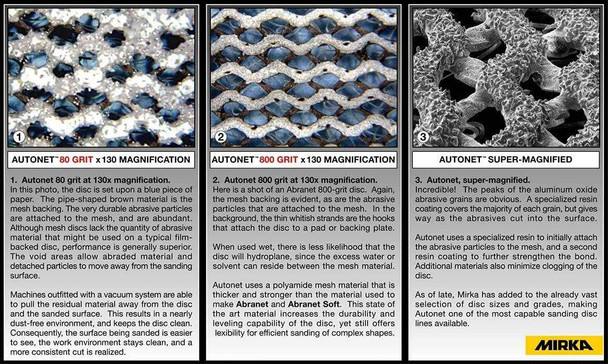 1

AUTONET™ 80 GRIT x130 MAGNIFICATION

1. Autonet 80 grit at 130x magnification.
In this photo, the disc is set upon a blue piece of paper. The pipe-shaped brown material is the mesh backing. The very durable abrasive particles are attached to the mesh, and are abundant. Although mesh discs lack the quantity of abrasive material that might be used on a typical film-backed disc, performance is generally superior. The void areas allow abraded material and detached particles to move away from the sanding surface.

Machines outfitted with a vacuum system are able to pull the residual material away from the disc and the sanded surface. This results in a nearly dust-free environment, and keeps the disc clean. Consequently, the surface being sanded is easier to see, the work environment stays clean, and a more consistent cut is realized.

2

AUTONET™ 800 GRIT x130 MAGNIFICATION

2. Autonet 800 grit at 130x magnification.
Here is a shot of an Abranet 800-grit disc. Again, the mesh backing is evident, as are the abrasive particles that are attached to the mesh. In the background, the thin whitish strands are the hooks that attach the disc to a pad or backing plate.

When used wet, there is less likelihood that the disc will hydroplane, since the excess water or solvent can reside between the mesh material.

Autonet uses a polyamide mesh material that is thicker and stronger than the material used to make Abranet and Abranet Soft. This state of the art material increases the durability and leveling capability of the disc, yet still offers lexibility for efficient sanding of complex shapes.

3

AUTONET™ SUPER-MAGNIFIED

3. Autonet, super-magnified.
Incredible! The peaks of the aluminum oxide abrasive grains are obvious. A specialized resin coating covers the majority of each grain, but gives way as the abrasives cut into the surface.

Autonet uses a specialized resin to initially attach the abrasive particles to the mesh, and a second resin coating to further strengthen the bond. Additional materials also minimize clogging of the disc.

As of late, Mirka has added to the already vast selection of disc sizes and grades, making Autonet one of the most capable sanding disc lines available.

MIRKA