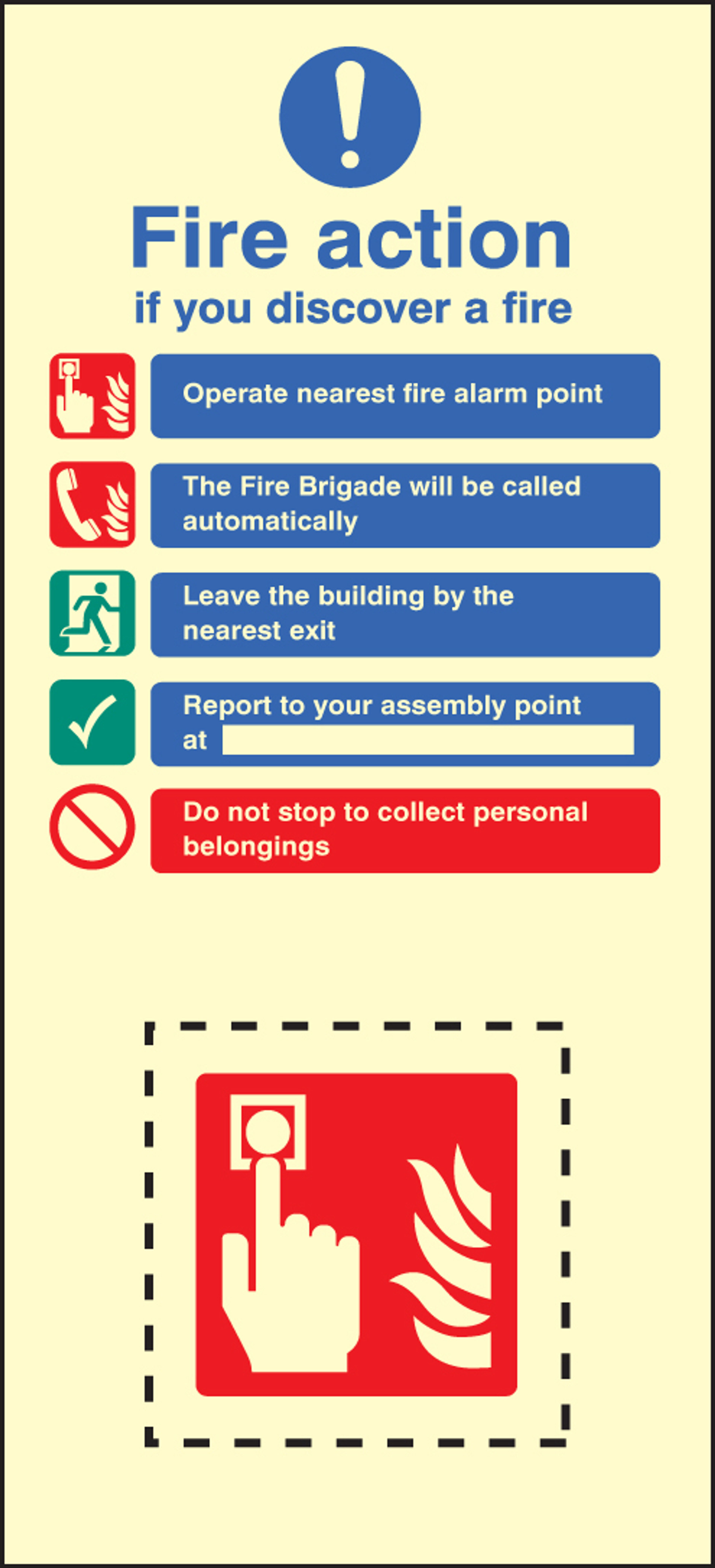 Fire action
if you discover a fire

Operate nearest fire alarm point

The Fire Brigade will be called automatically

Leave the building by the nearest exit

Report to your assembly point at

Do not stop to collect personal belongings