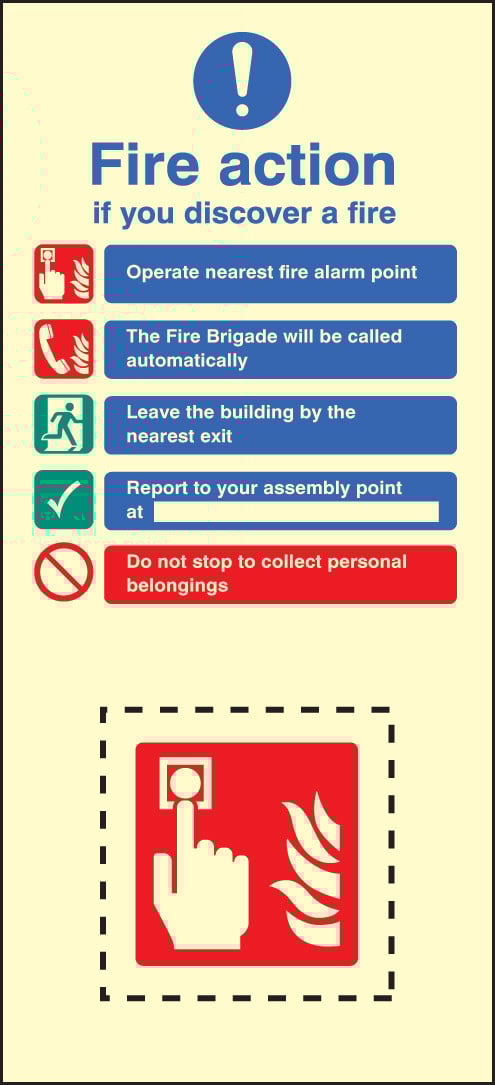 Fire action
if you discover a fire

Operate nearest fire alarm point

The Fire Brigade will be called automatically

Leave the building by the nearest exit

Report to your assembly point at

Do not stop to collect personal belongings