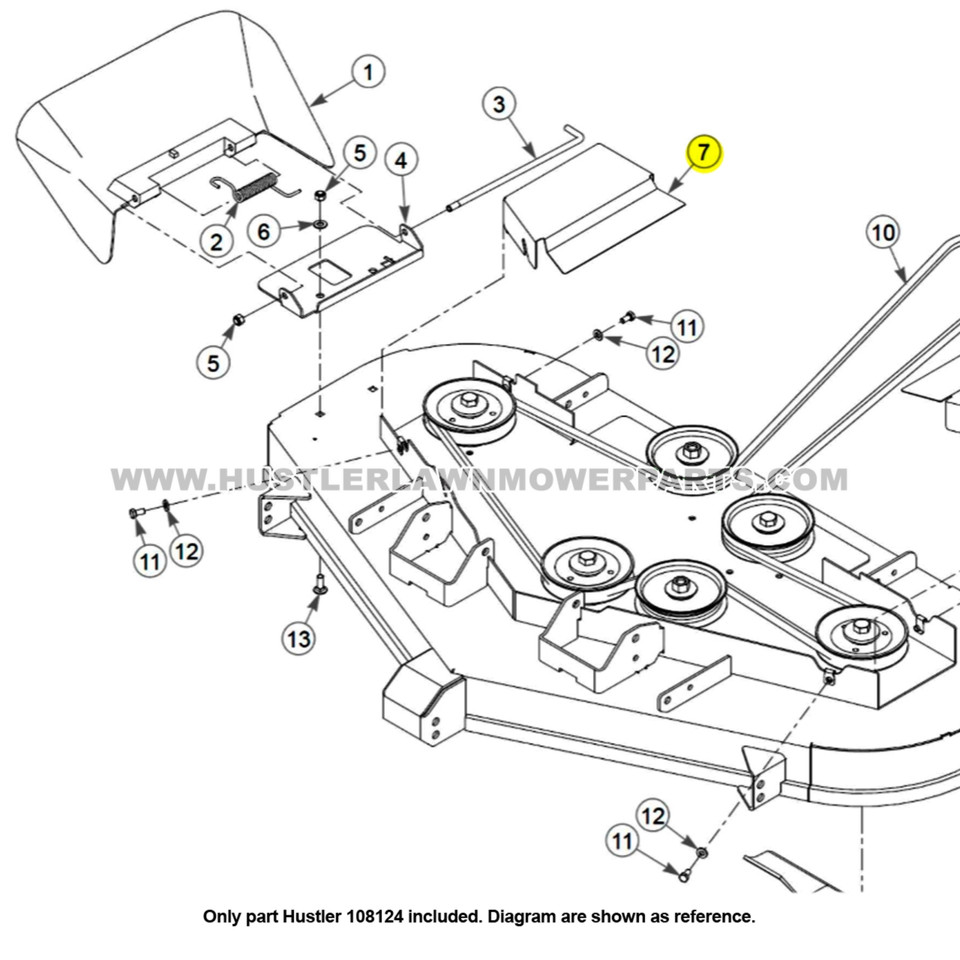 1
3
7
5
4
2
6
10
5
11
12
WWW.HUSTLERLAWNMOWERPARTS.COM
11
12
13
12
11
Only part Hustler 108124 included. Diagram are shown as reference.