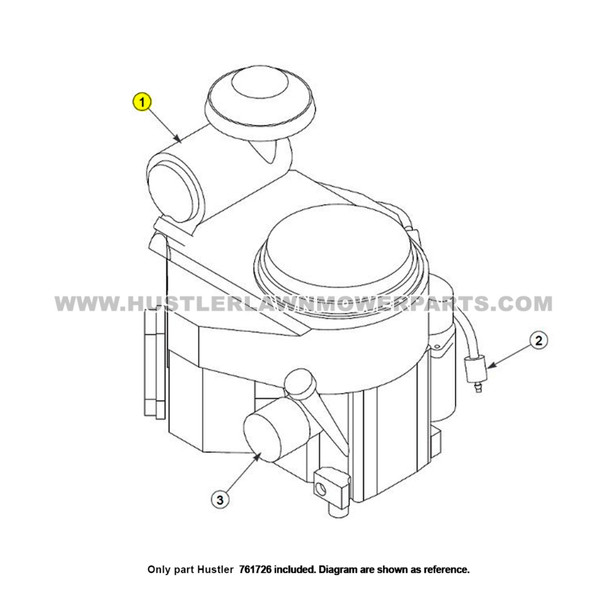 1

WWW.HUSTLERLAWNMOWERPARTS.COM

2

3

Only part Hustler 761726 included. Diagram are shown as reference.