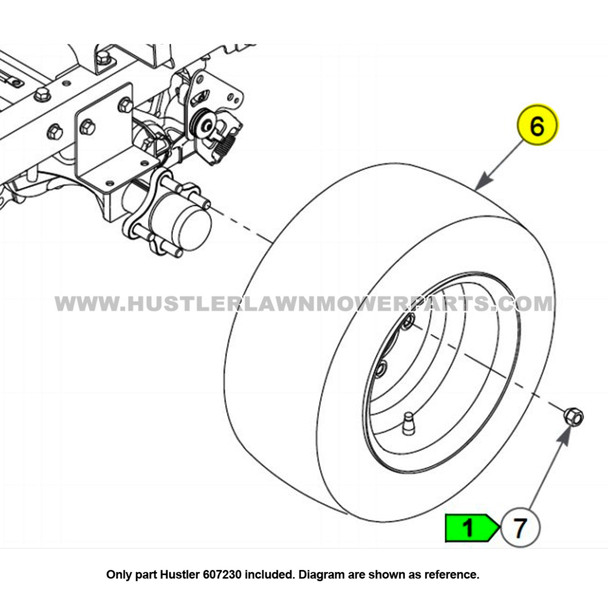 6

WWW.HUSTLERLAWNMOWERPARTS.COM

1 7

Only part Hustler 607230 included. Diagram are shown as reference.