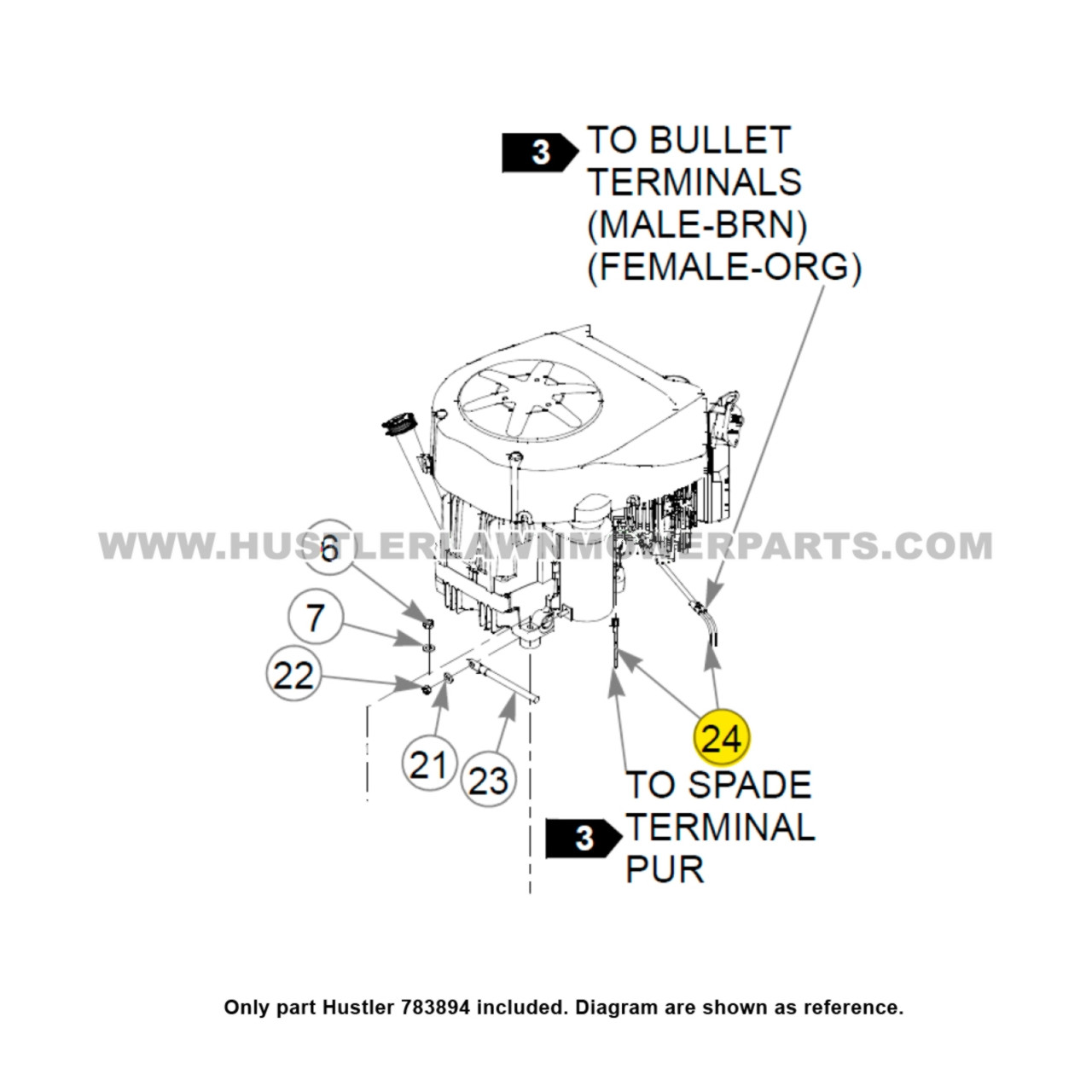 3 TO BULLET TERMINALS (MALE-BRN) (FEMALE-ORG)

WWW.HUSTLERLAWNMOWERPARTS.COM

6

7

22

21

23

24

3 TO SPADE TERMINAL PUR

Only part Hustler 783894 included. Diagram are shown as reference.