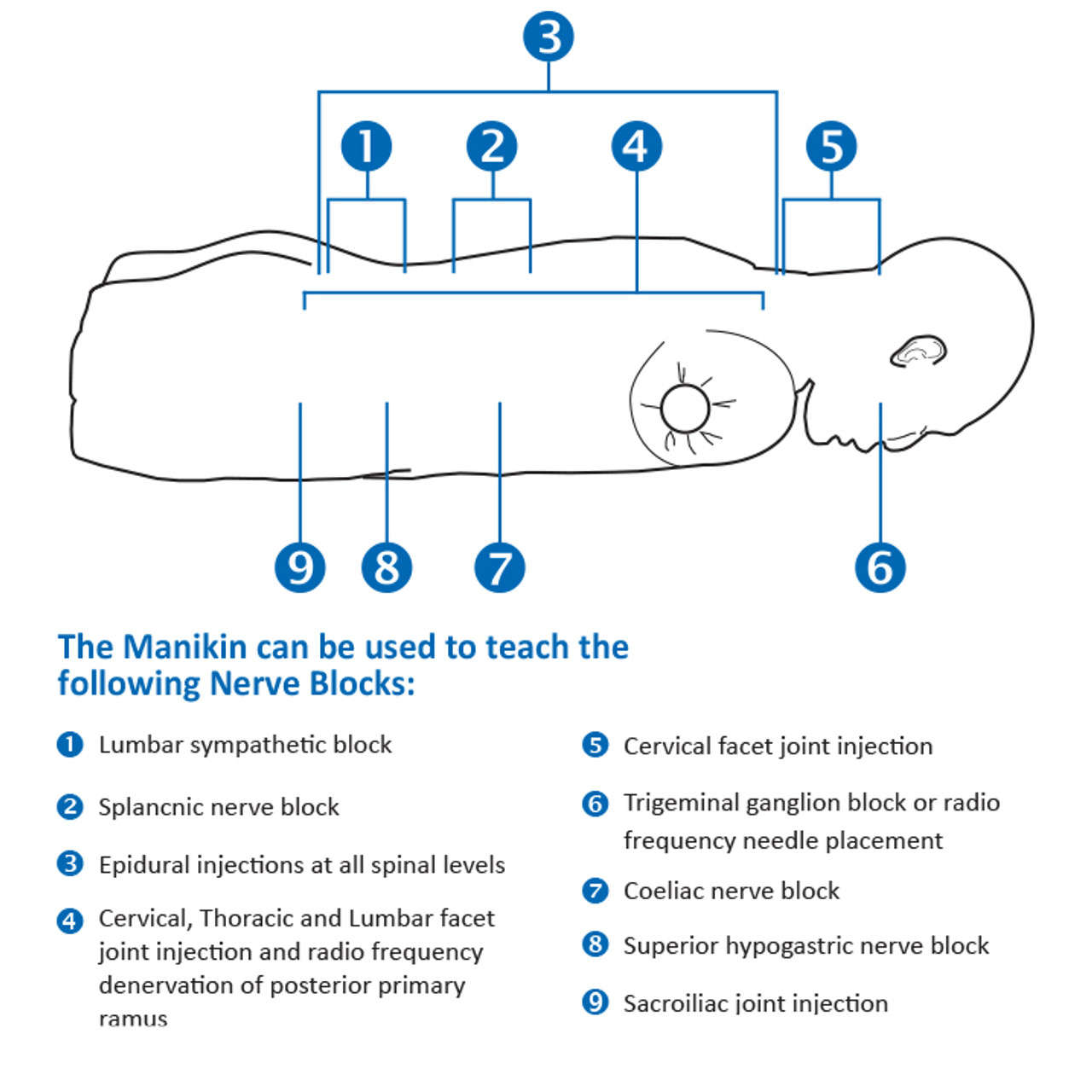 3

1 2 4 5

9 8 7 6

The Manikin can be used to teach the following Nerve Blocks:

1 Lumbar sympathetic block

2 Splancnic nerve block

3 Epidural injections at all spinal levels

4 Cervical, Thoracic and Lumbar facet joint injection and radio frequency denervation of posterior primary ramus

5 Cervical facet joint injection

6 Trigeminal ganglion block or radio frequency needle placement

7 Coeliac nerve block

8 Superior hypogastric nerve block

9 Sacroiliac joint injection