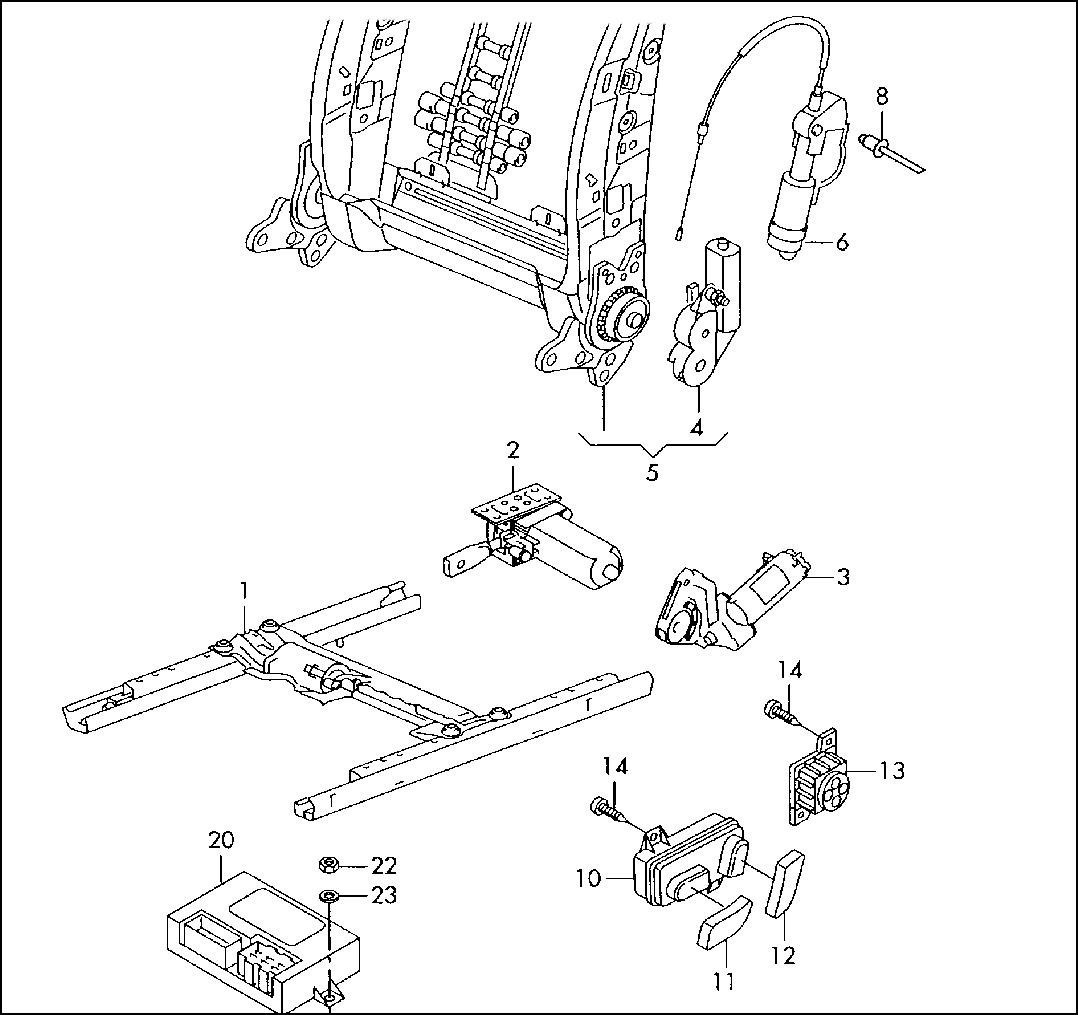 8
6
4
5
2
3
1
14
13
14
10
12
11
20
22
23