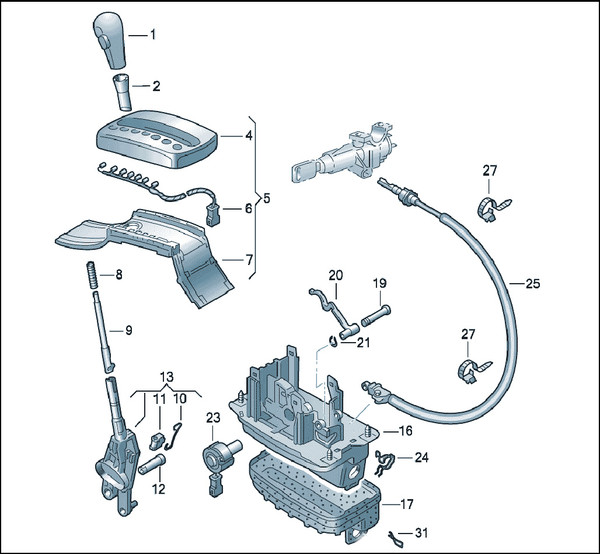 1
2
4
5
6
7
8
9
13
11
10
12
23
20
19
21
27
25
27
16
24
17
31