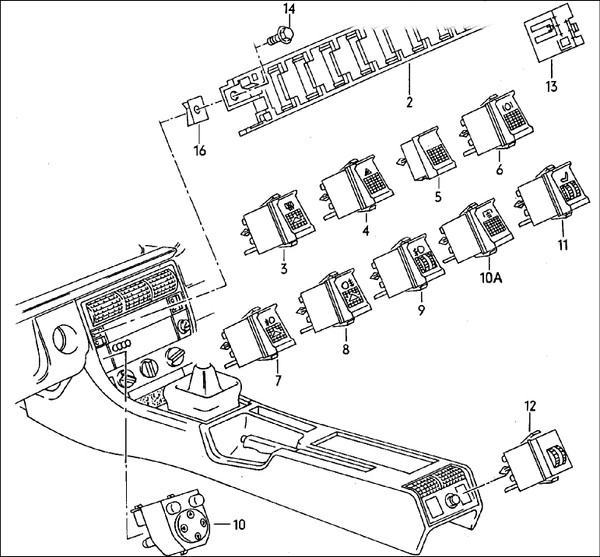 14
13
2
16
6
5
4
11
3
10A
9
8
7
12
10