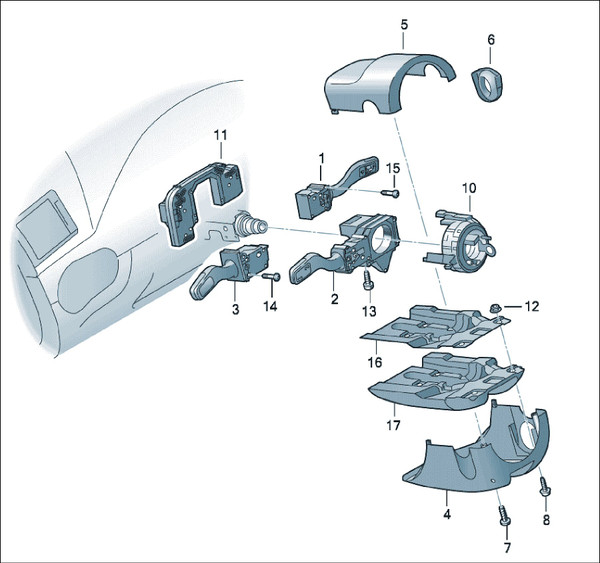 5
6
11
1
15
10
3
14
2
13
12
16
17
4
8
7