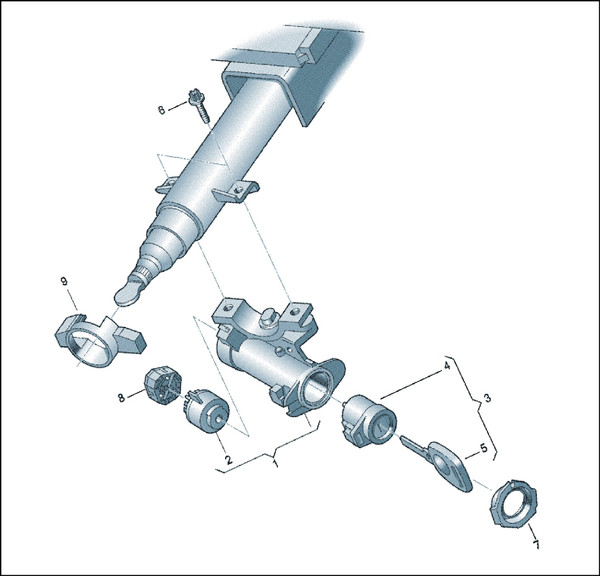 6
9
8
2
1
4
3
5
7