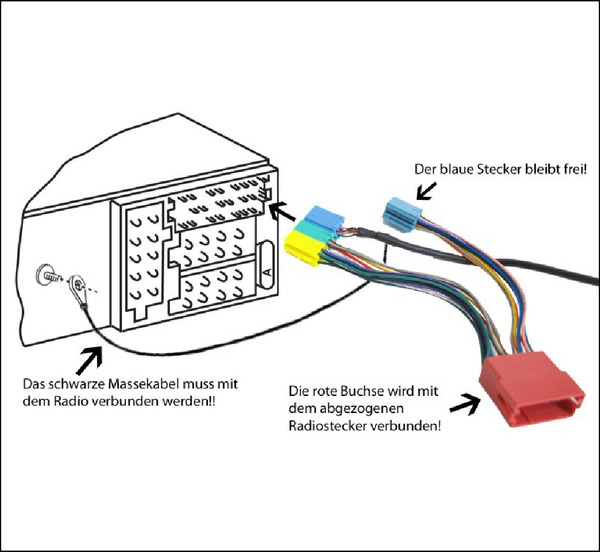 Der blaue Stecker bleibt frei!

A

Das schwarze Massekabel muss mit dem Radio verbunden werden!!

Die rote Buchse wird mit dem abgezogenen Radiostecker verbunden!