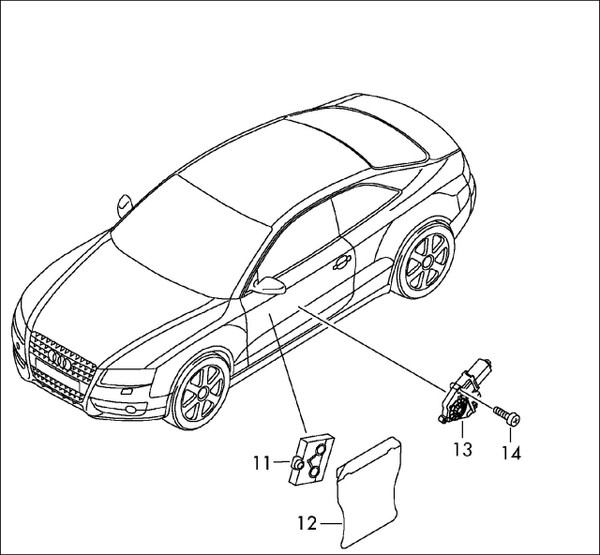 11
12
13
14