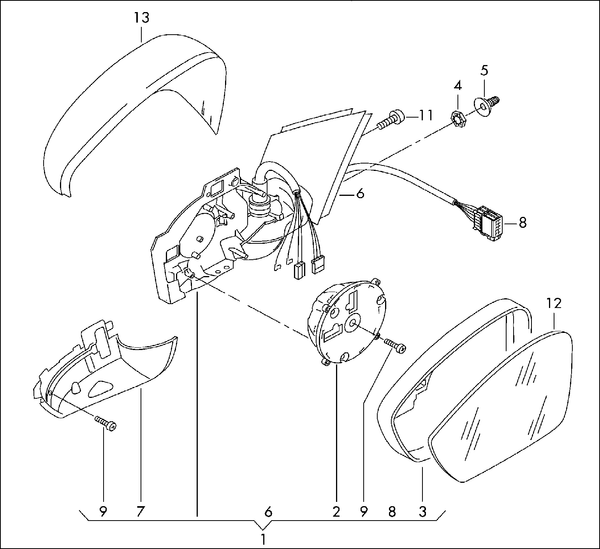 13
5
4
11
6
8
12
9
7
6
2
9
8
3
1