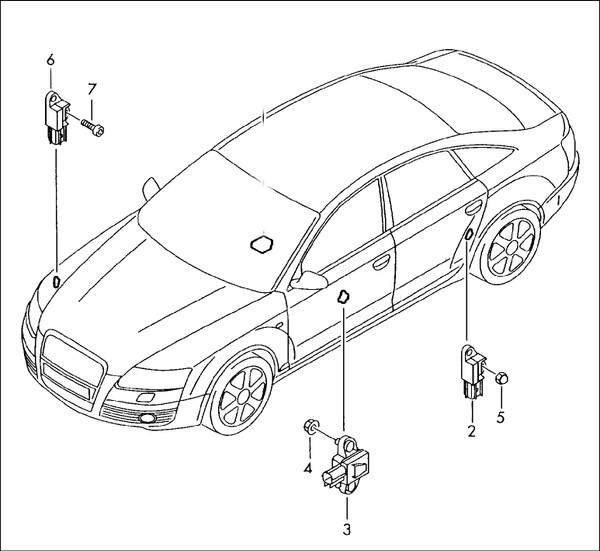 6
7
2
5
4
3