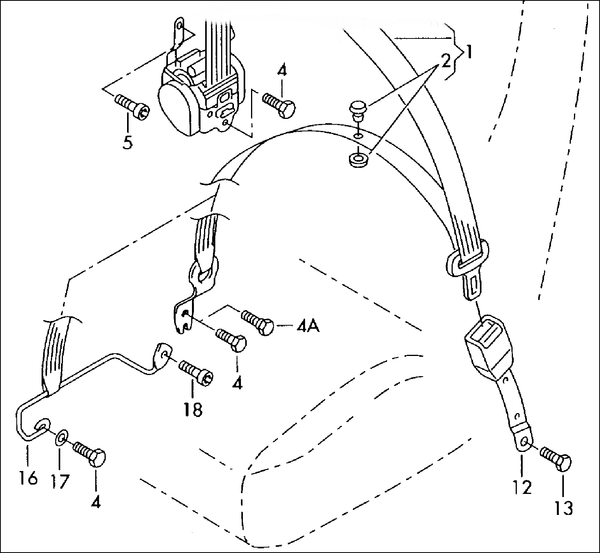 1
2
4
5
4A
4
18
16
17
4
12
13