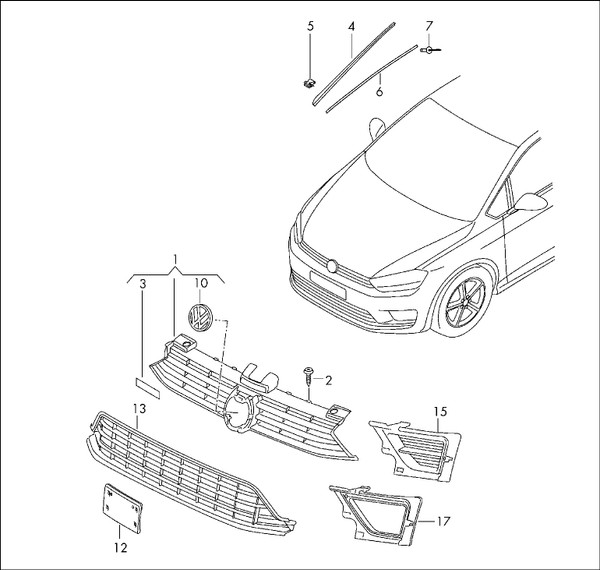 5
4
7
6
1
3
10
2
13
15
17
12