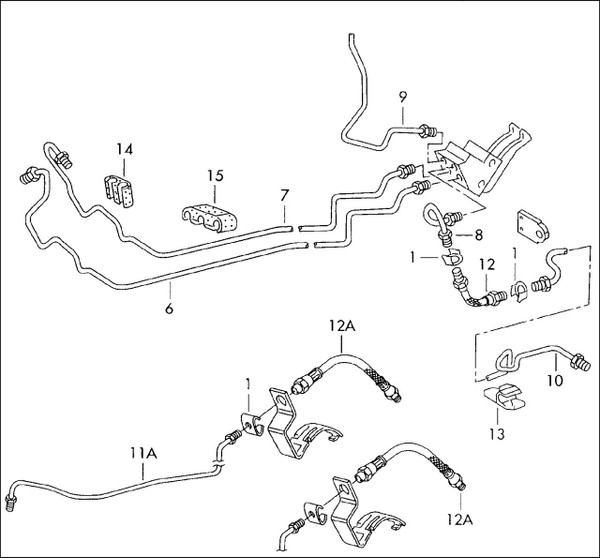 9
14
15
7
8
1
12
1
6
12A
10
1
13
11A
12A