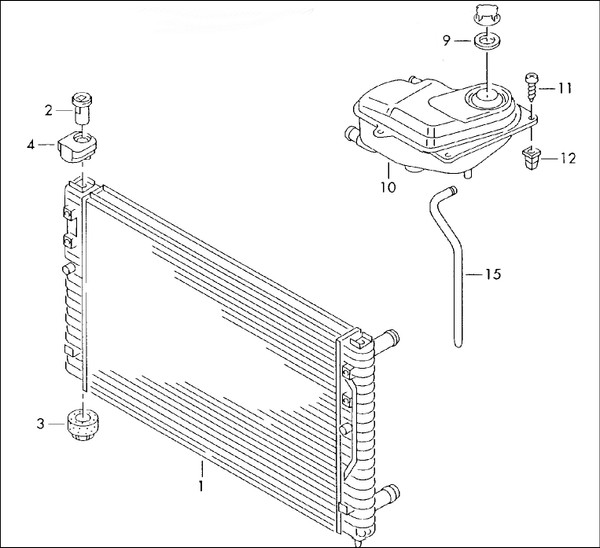 9
11
2
4
12
10
15
3
1