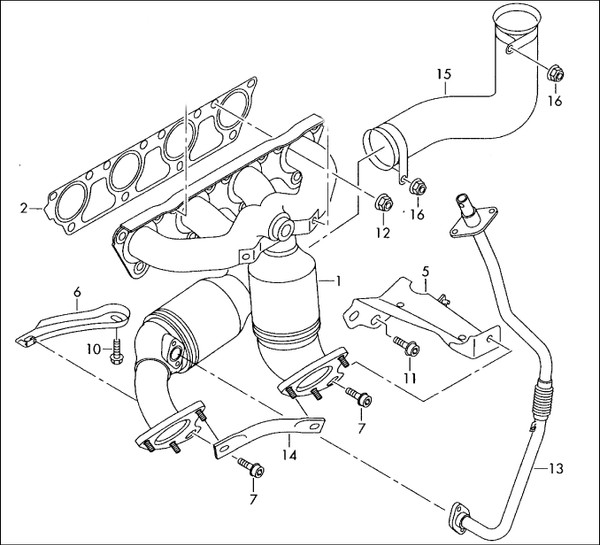 15
16
2
16
12
1
5
6
10
11
7
14
13
7