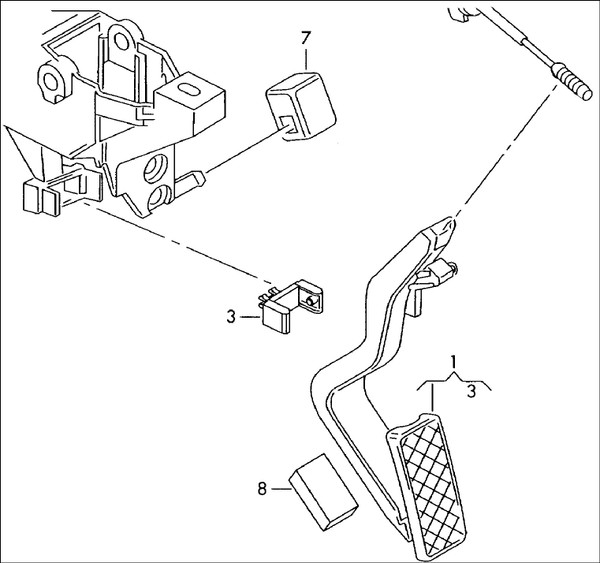 7
3
1
3
8