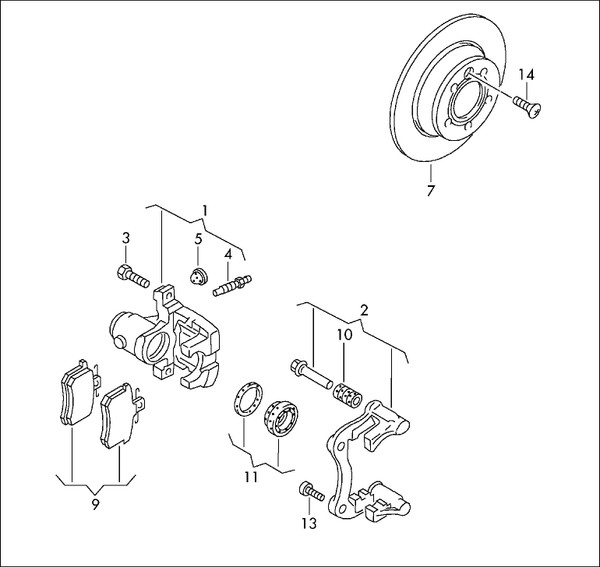 14
7
1
3
5
4
2
10
9
11
13