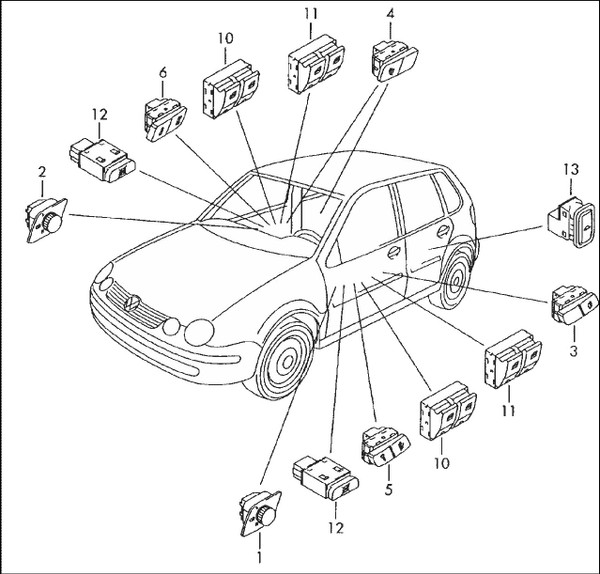 11
4
10
6
12
2
13
3
11
10
5
12
1