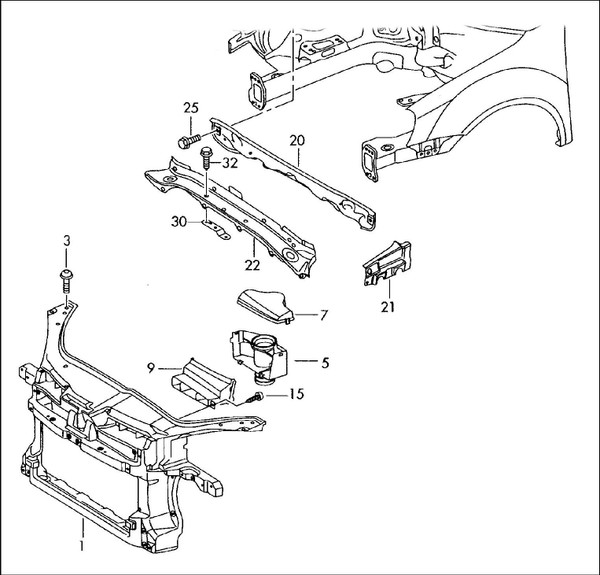 25
20
32
30
22
3
21
7
5
9
15
1