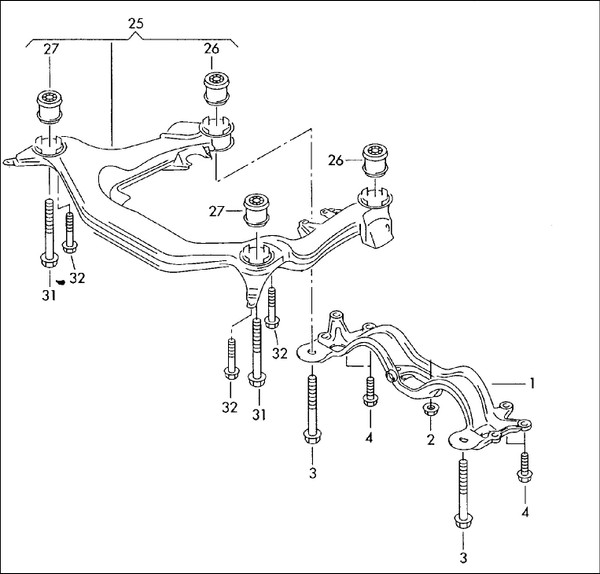 25
27
26
26
27
32
31
32
32
31
1
4
2
3
4
3